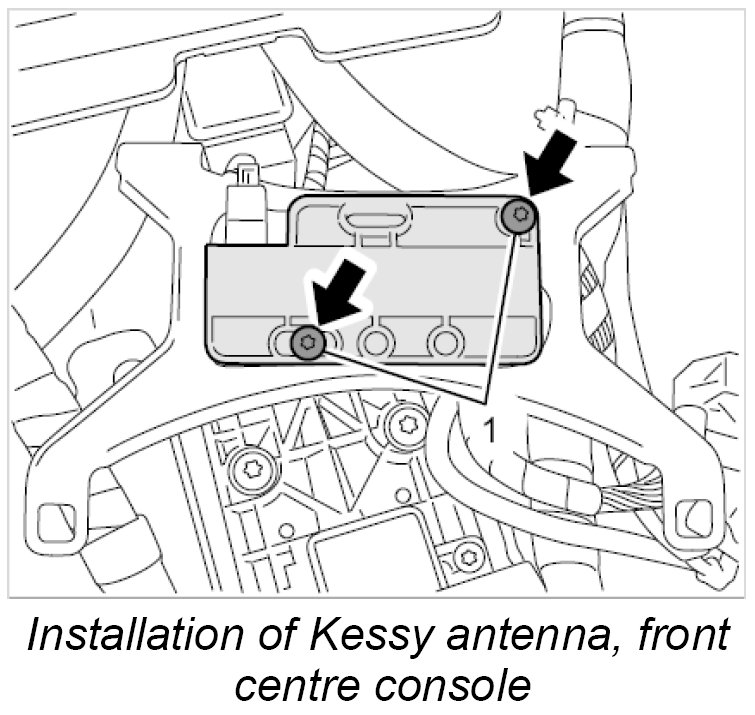 1

Installation of Kessy antenna, front centre console