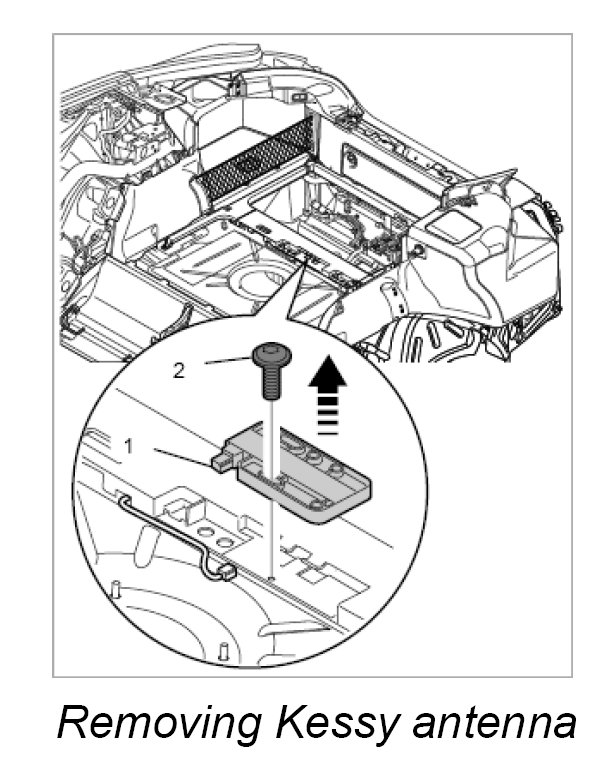 2

1

Removing Kessy antenna