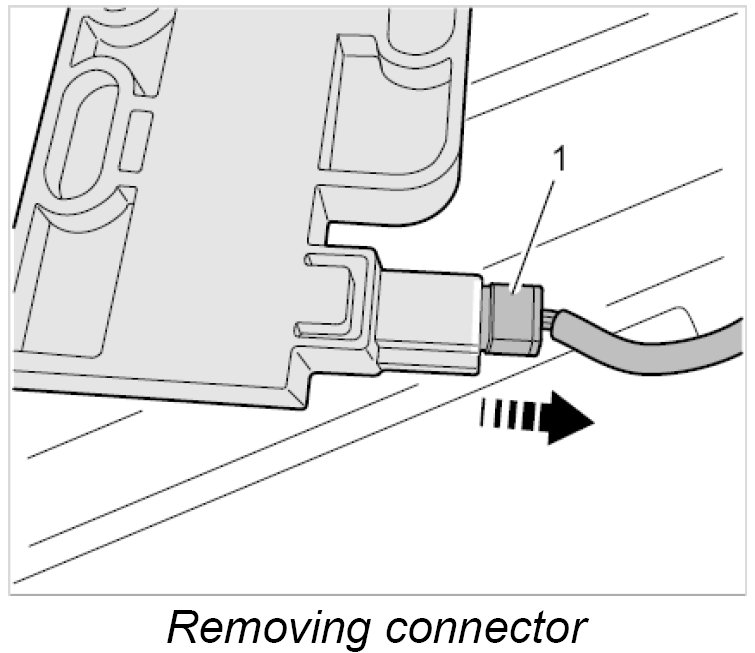 1

Removing connector