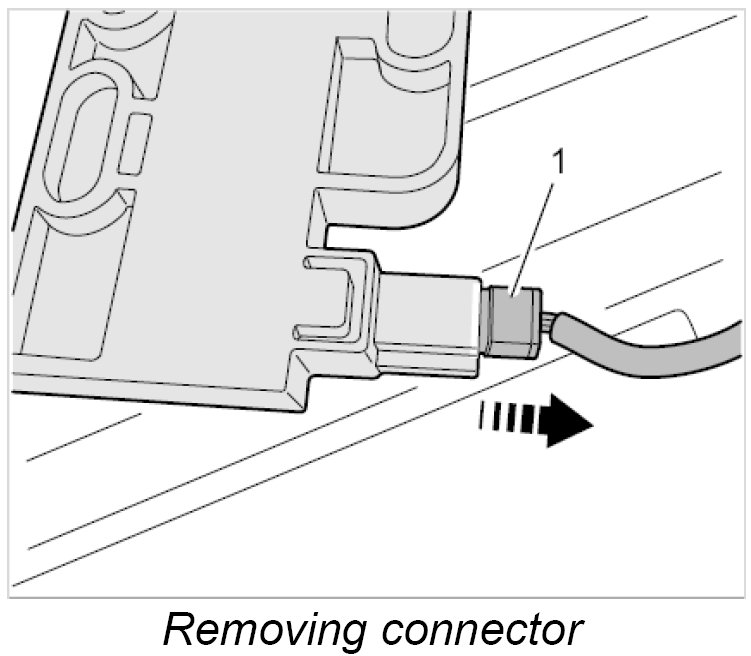 1

Removing connector