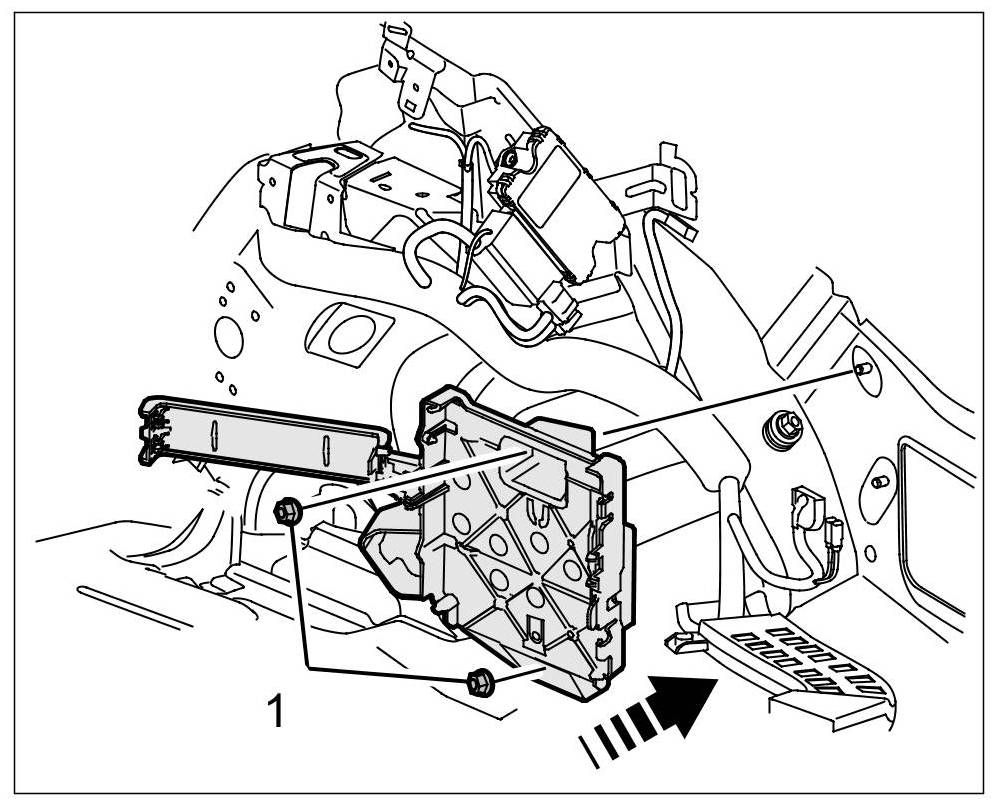 1