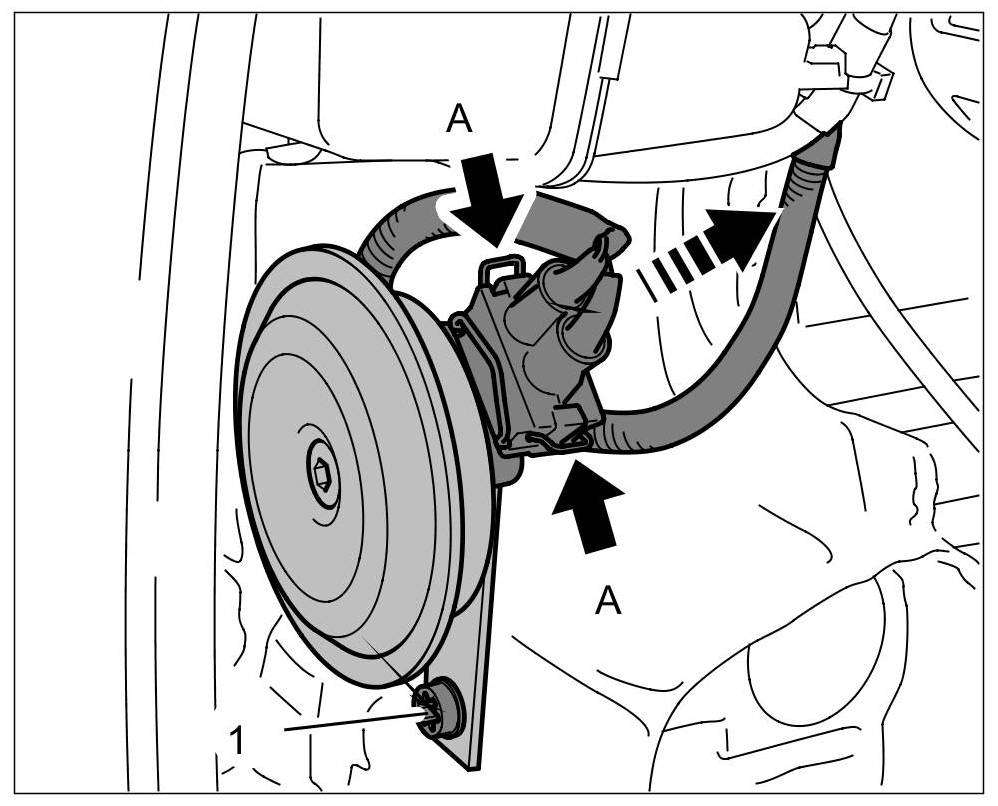 A

A

1