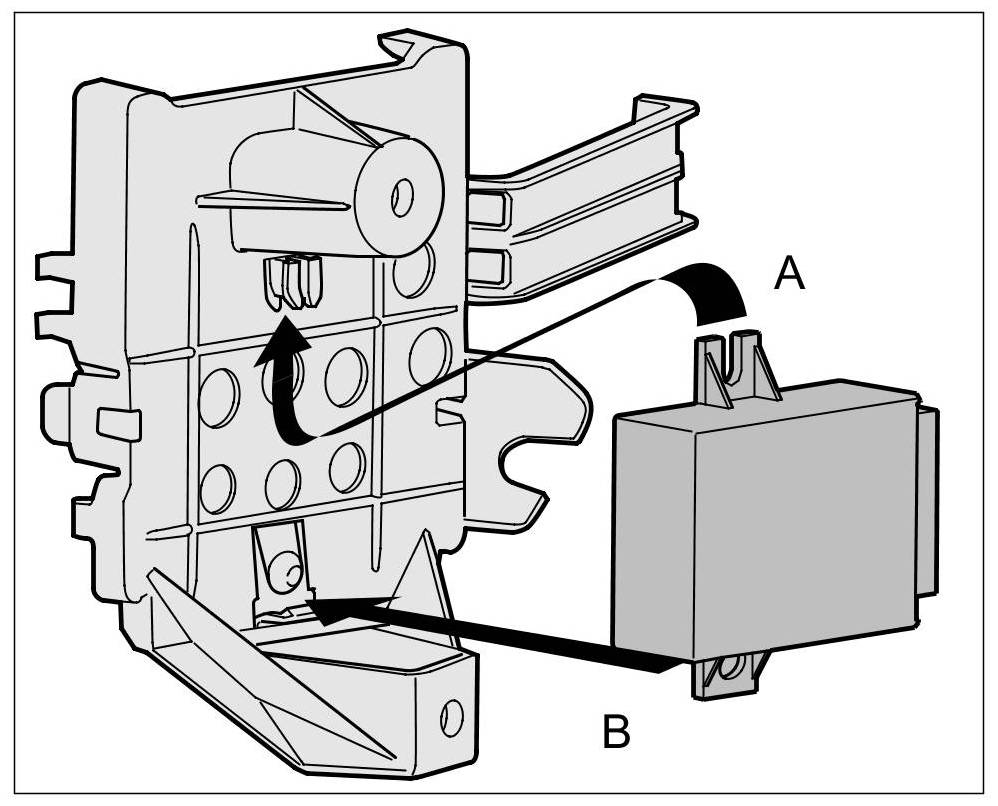 A

B