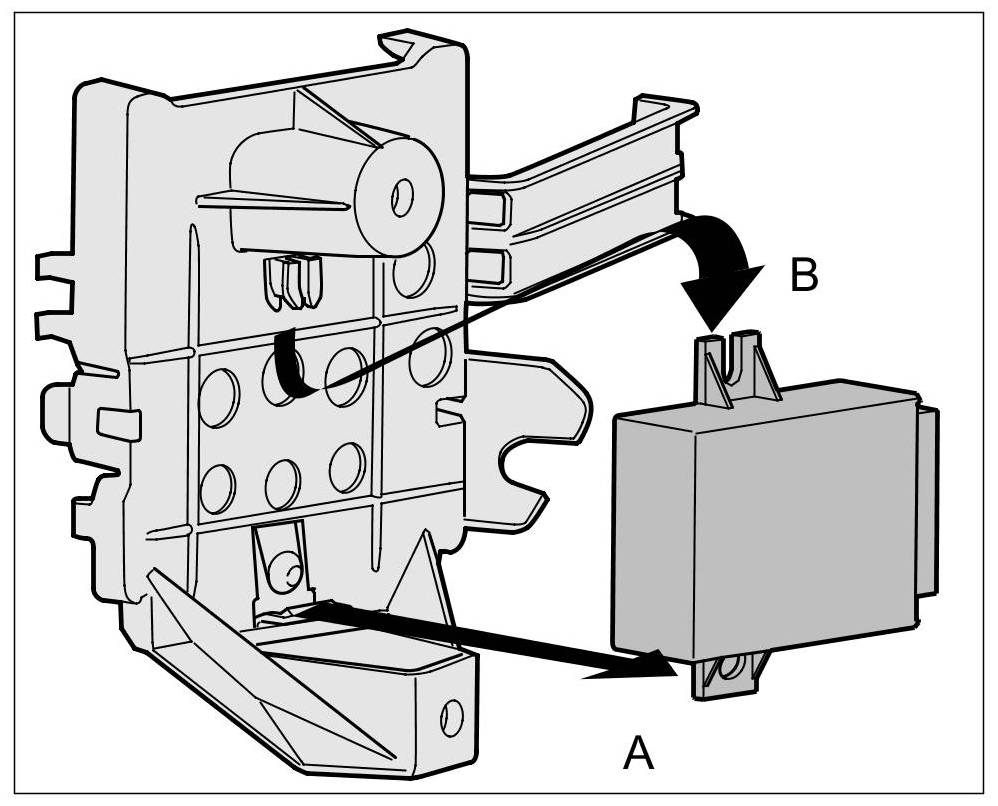 B

A