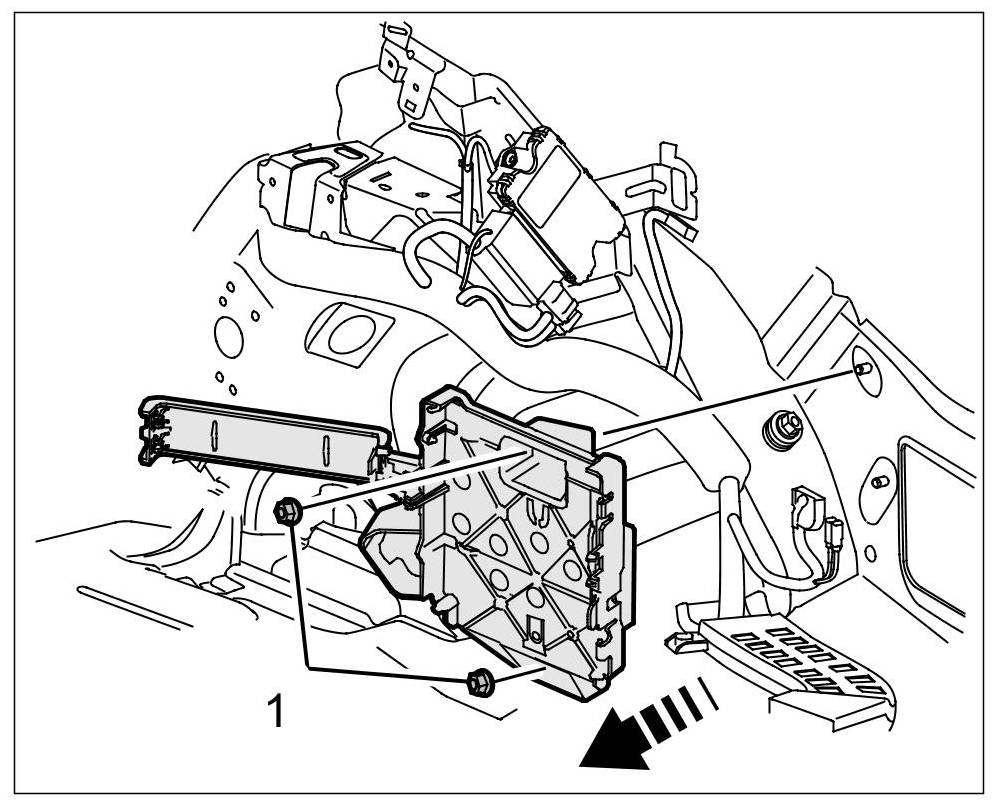 1