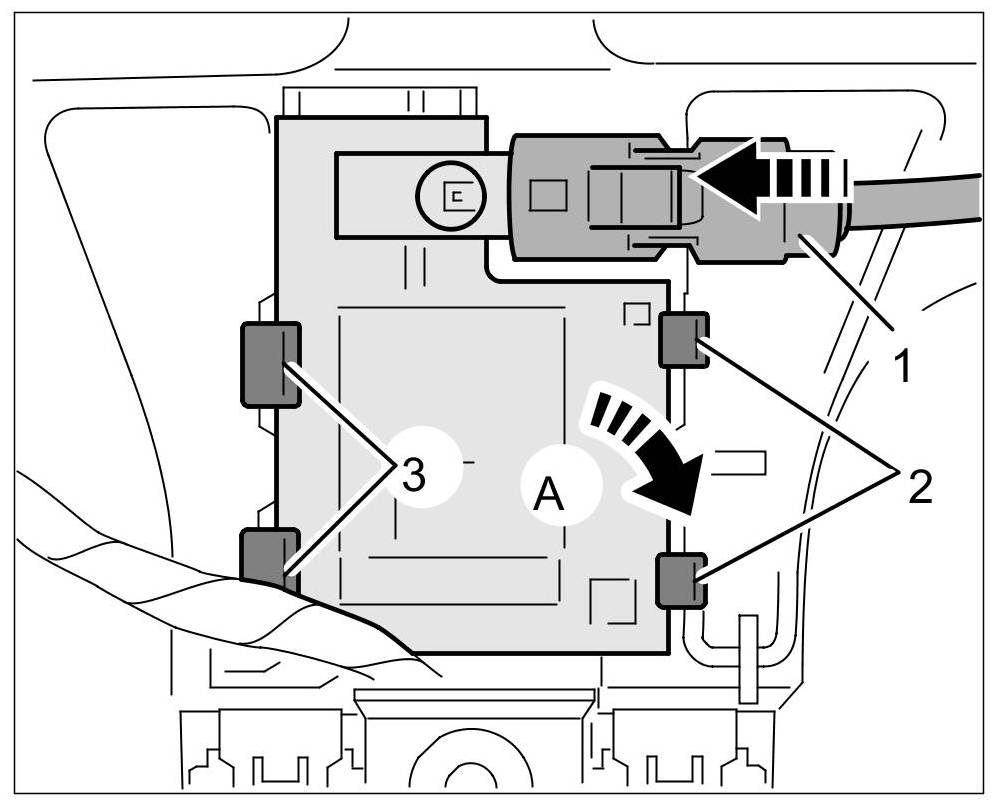 1
2
3
A