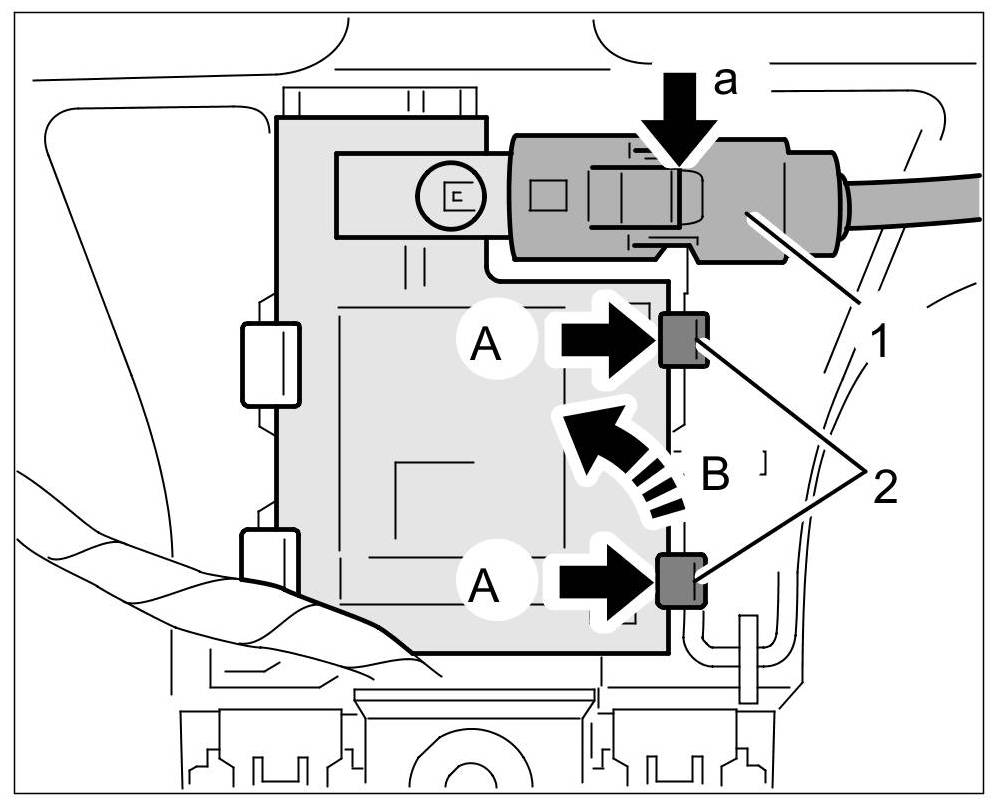 a
A
1
B
2
A