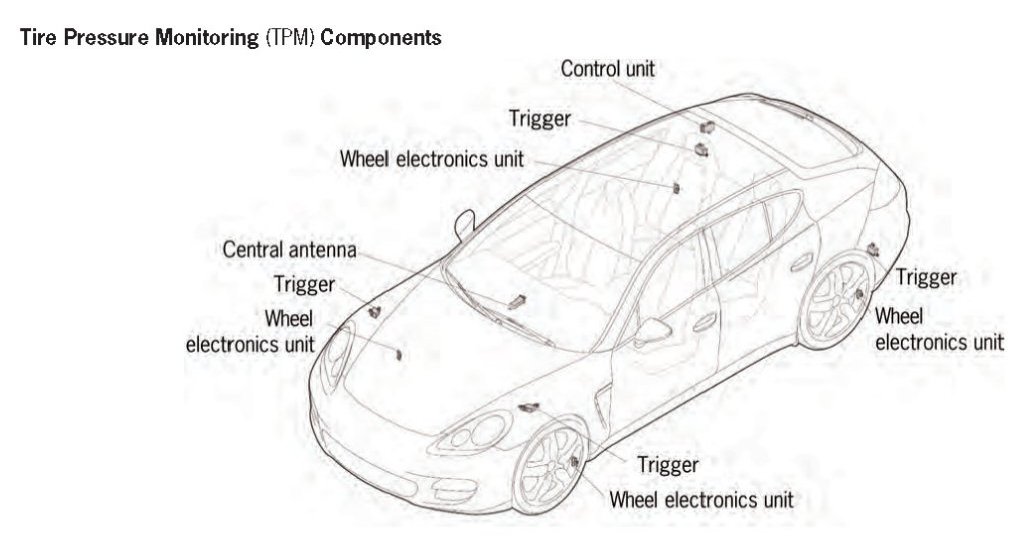 Tire Pressure Monitoring (TPM) Components

Control unit

Trigger

Wheel electronics unit

Central antenna

Trigger

Wheel electronics unit

Trigger

Wheel electronics unit

Trigger

Wheel electronics unit