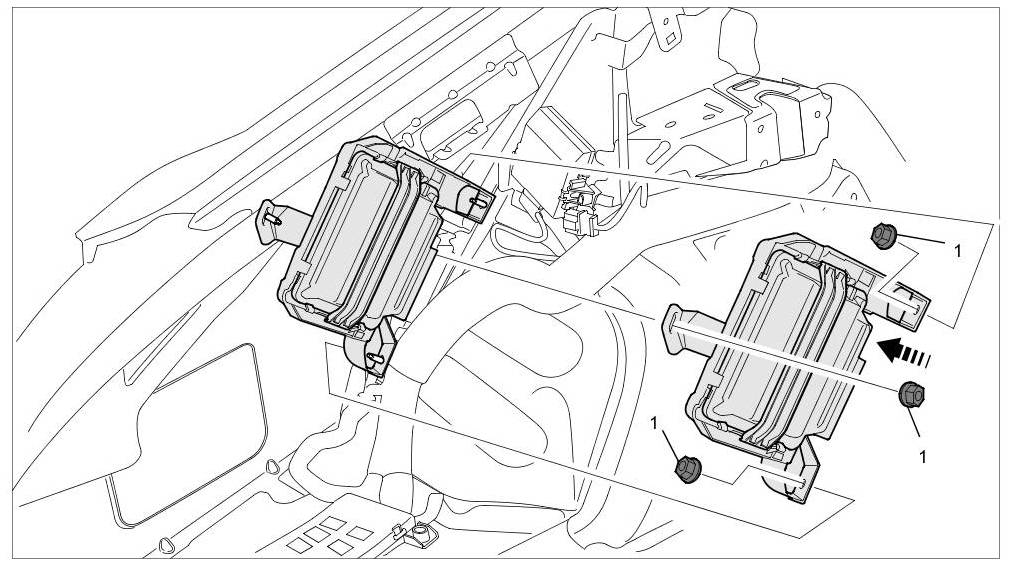 1
1
1