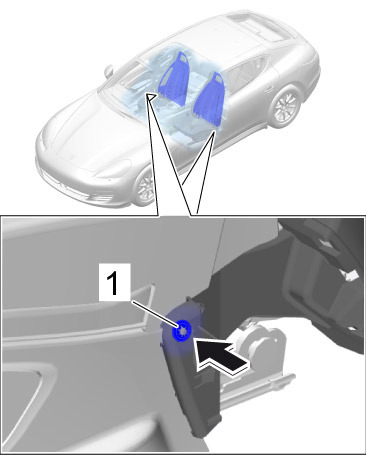 1