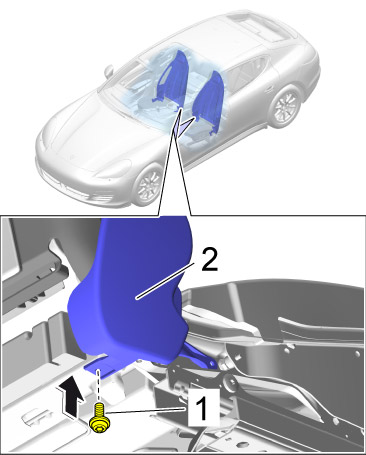 2

1