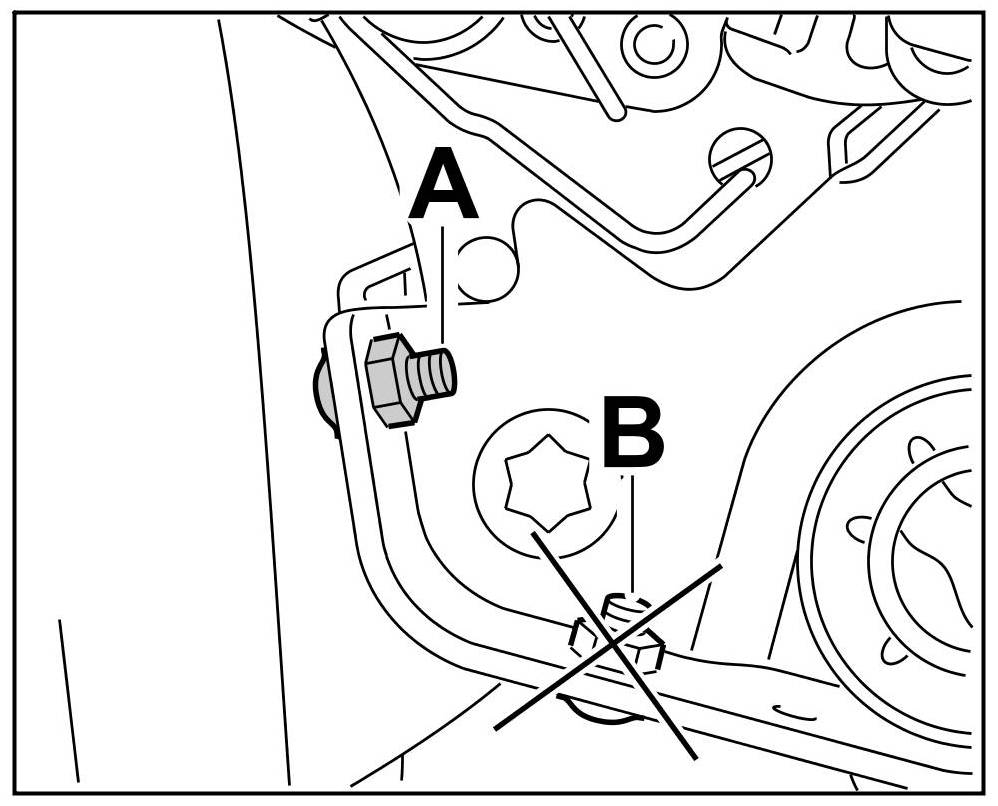 A
B