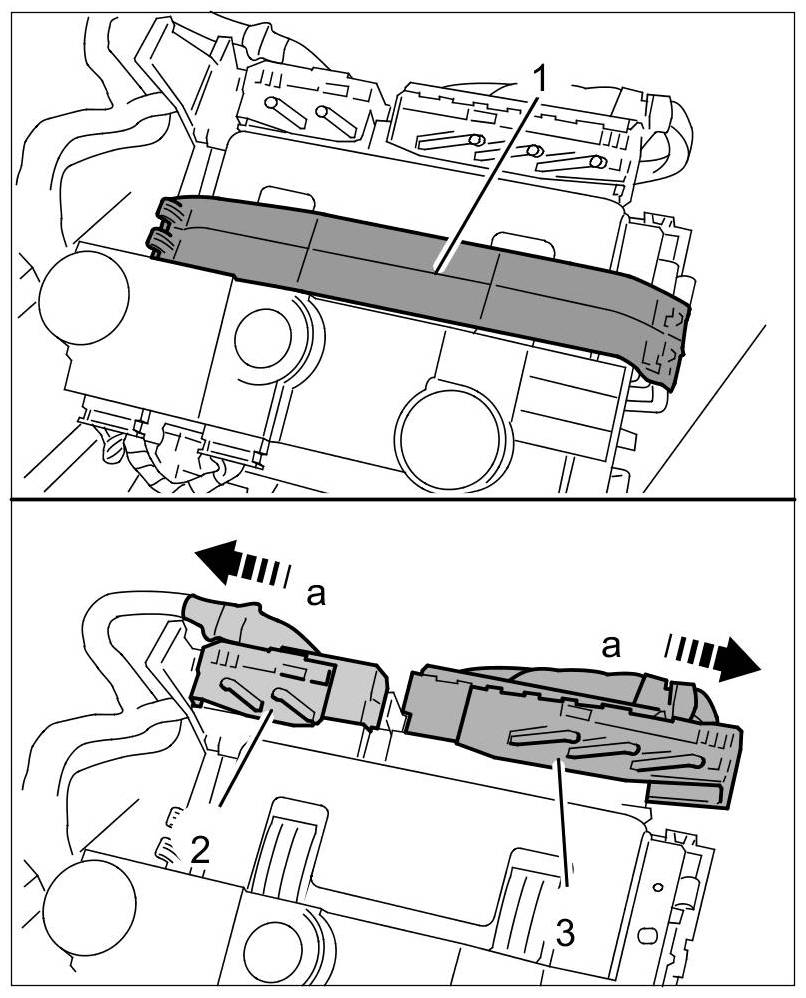 1

a

a

2

3