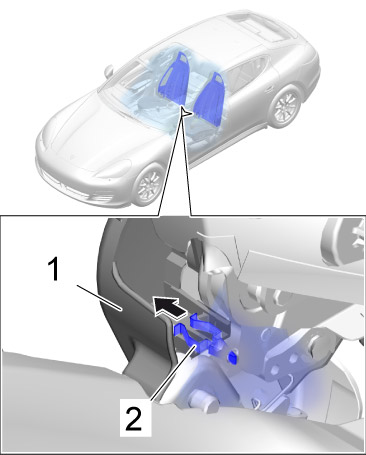 1
2