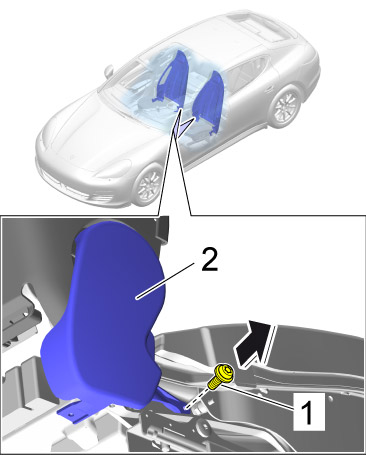 2

1