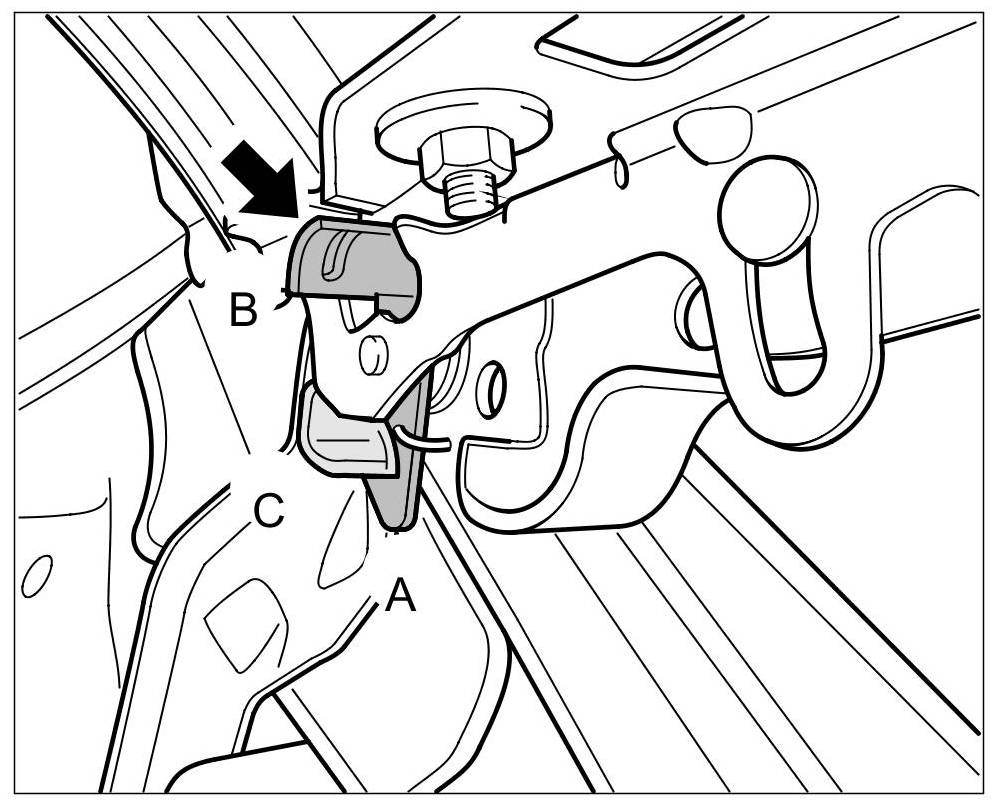 B
C
A