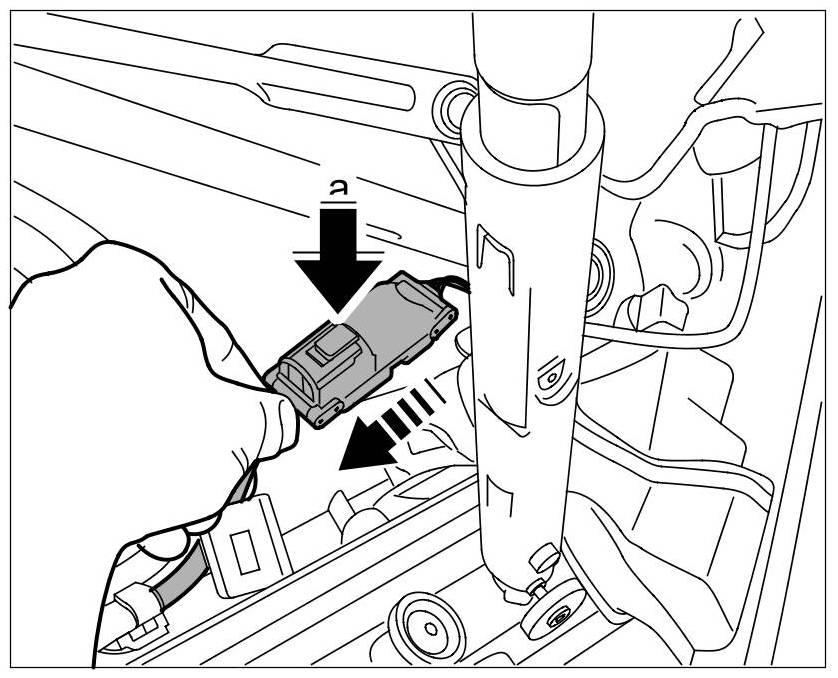 a