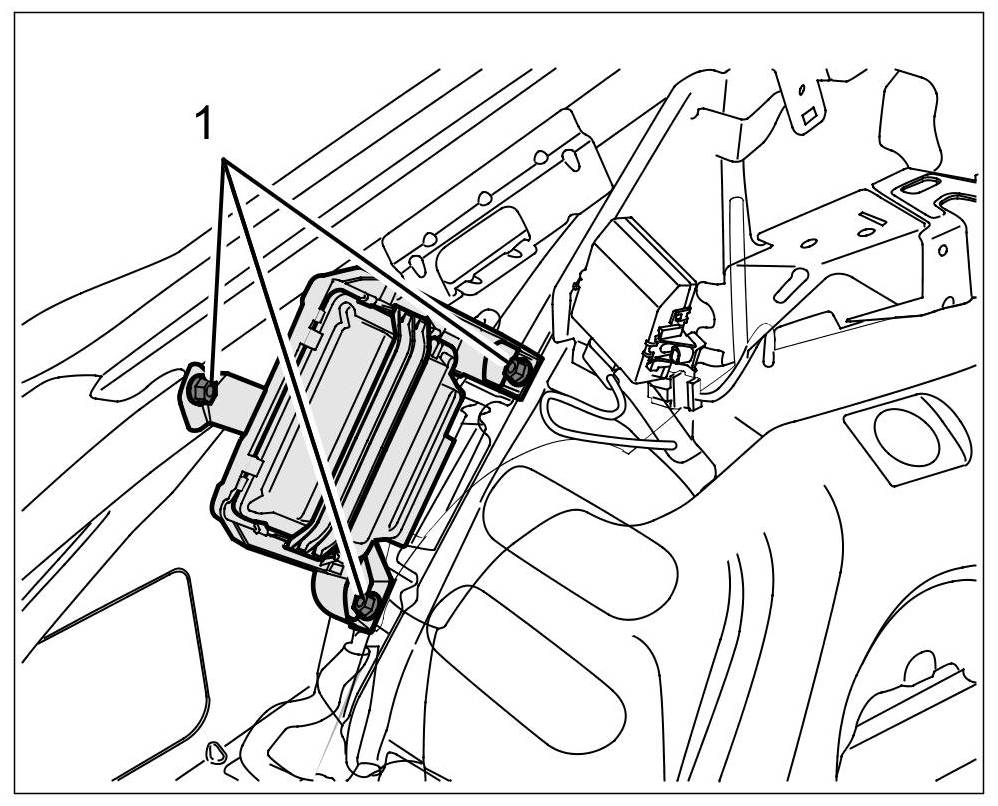 1