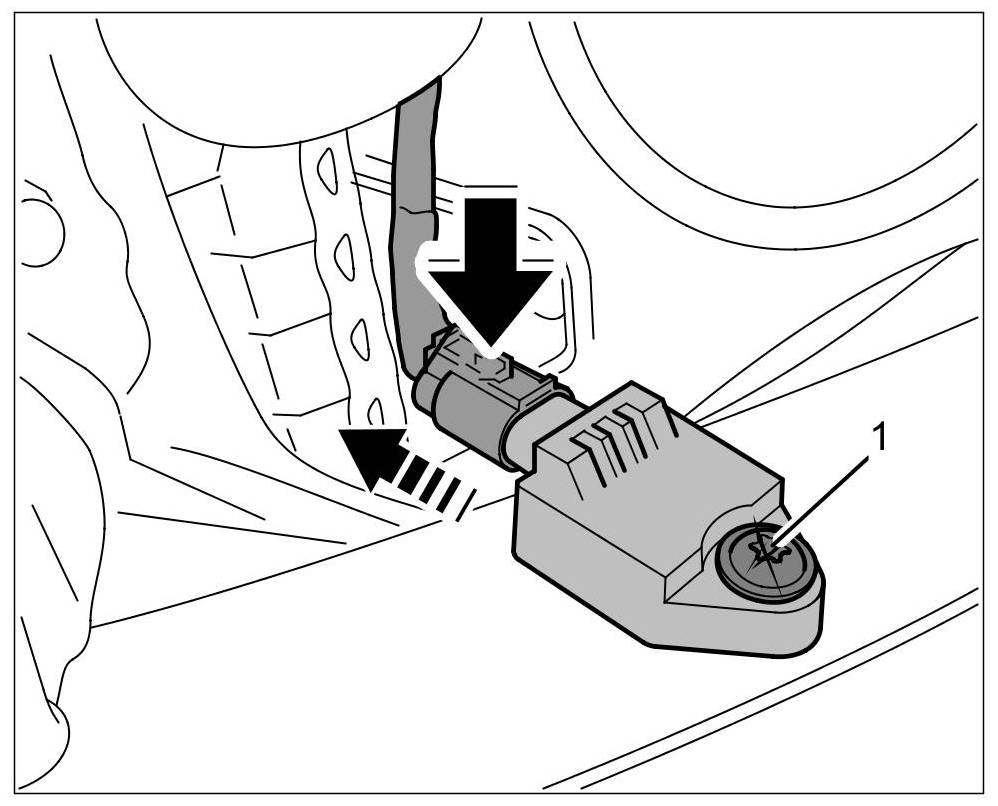 1