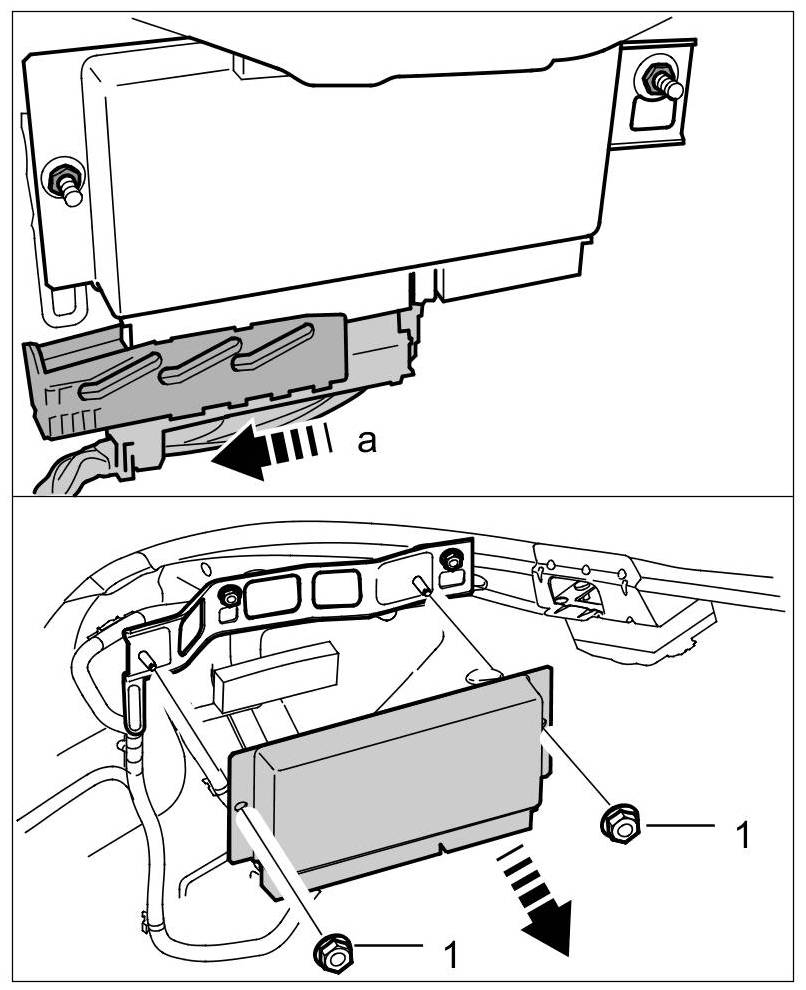 a

1

1