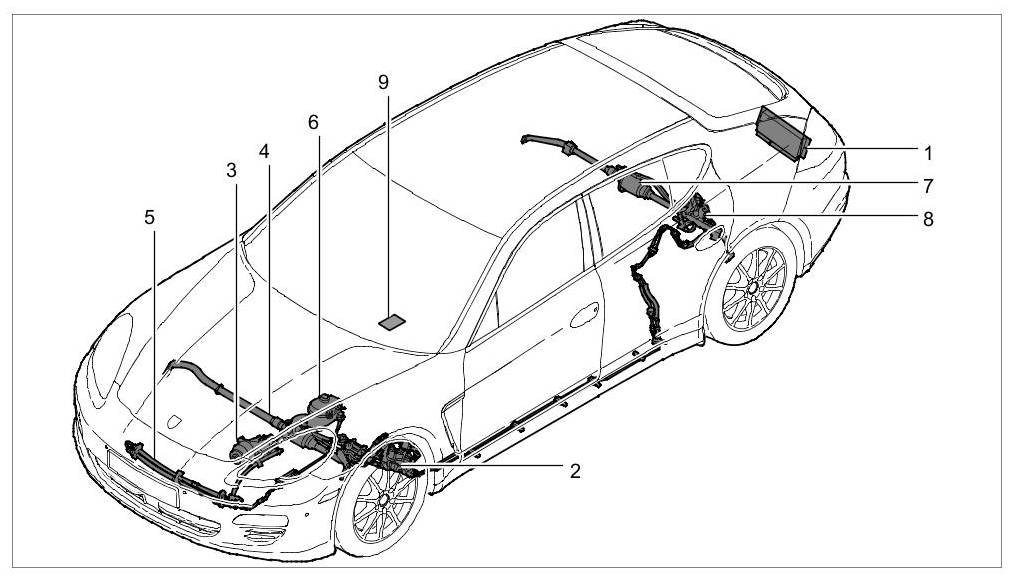 9
6
4
3
5
1
7
8
2