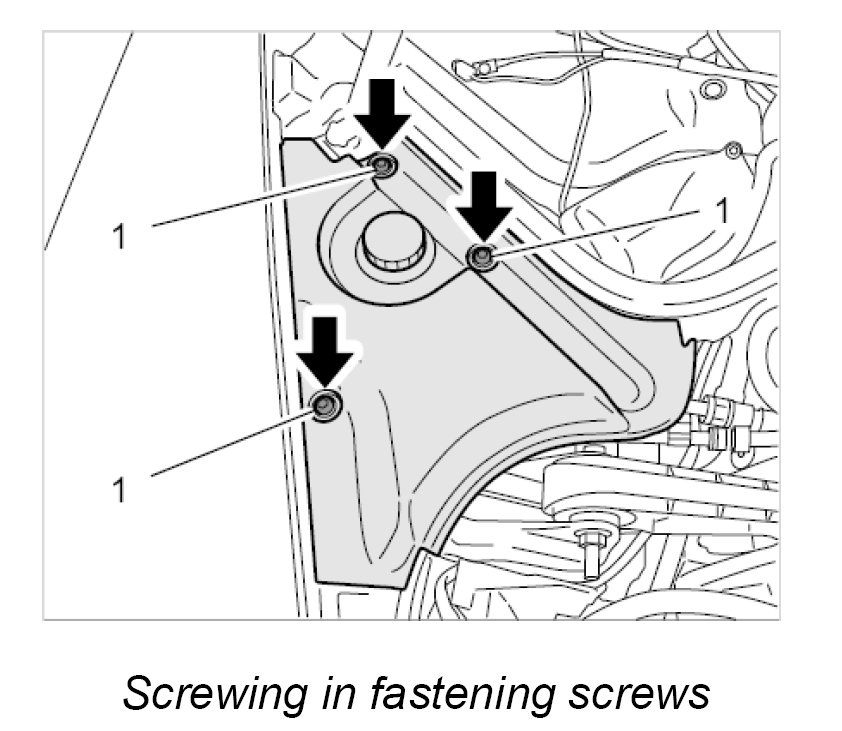 1

1

1

Screwing in fastening screws