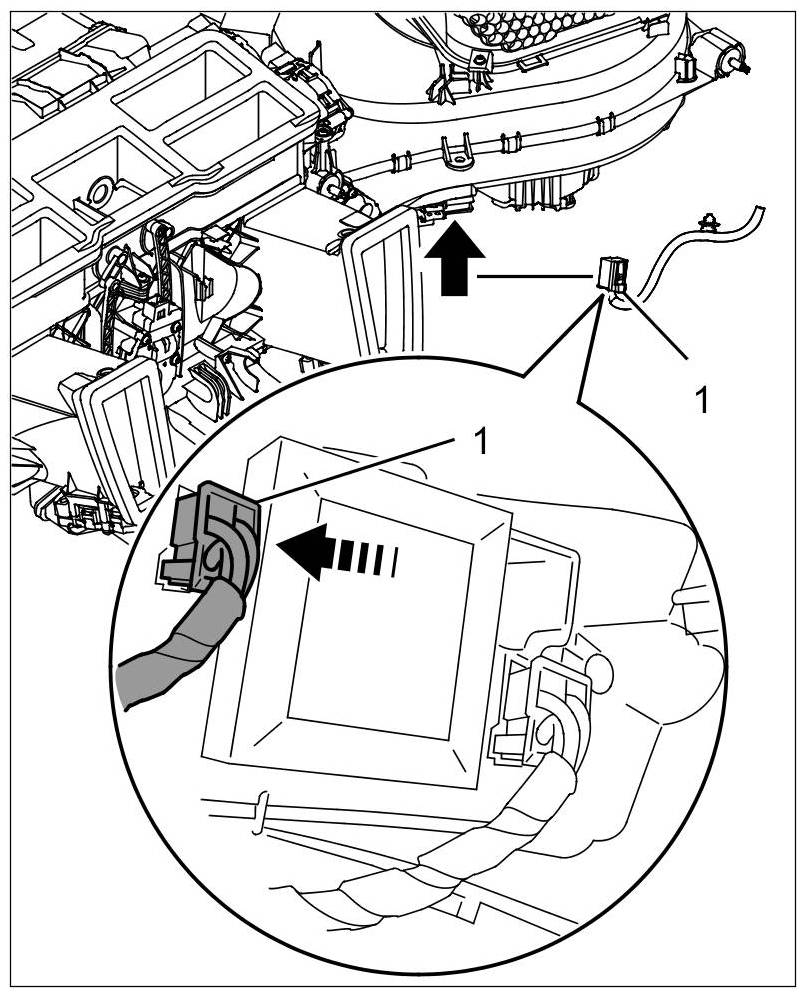 1

1