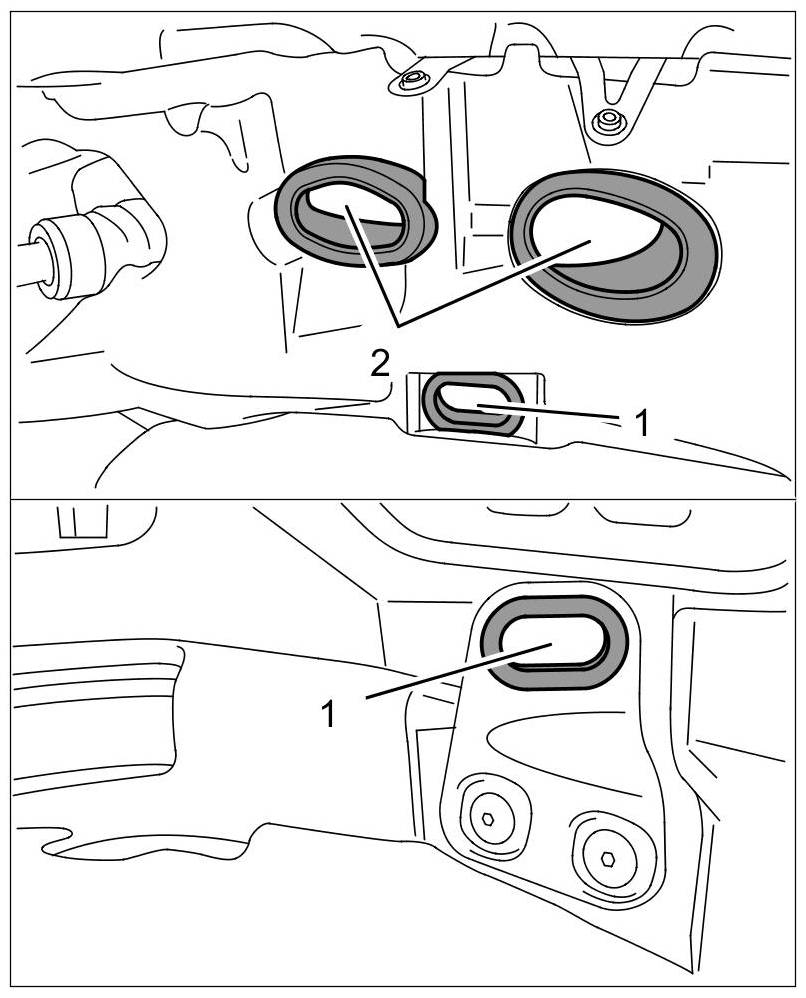 2
1
1