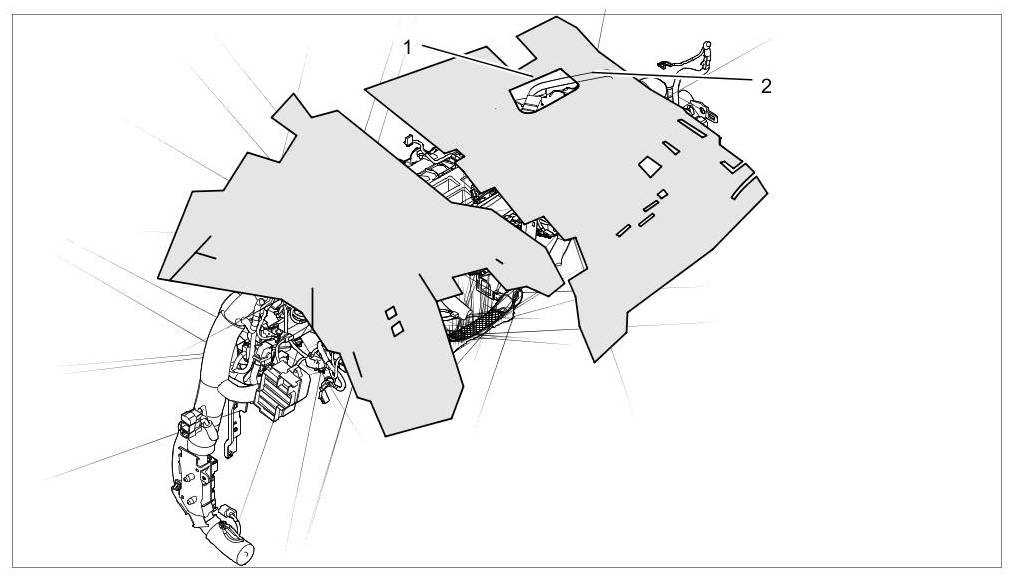 1
2