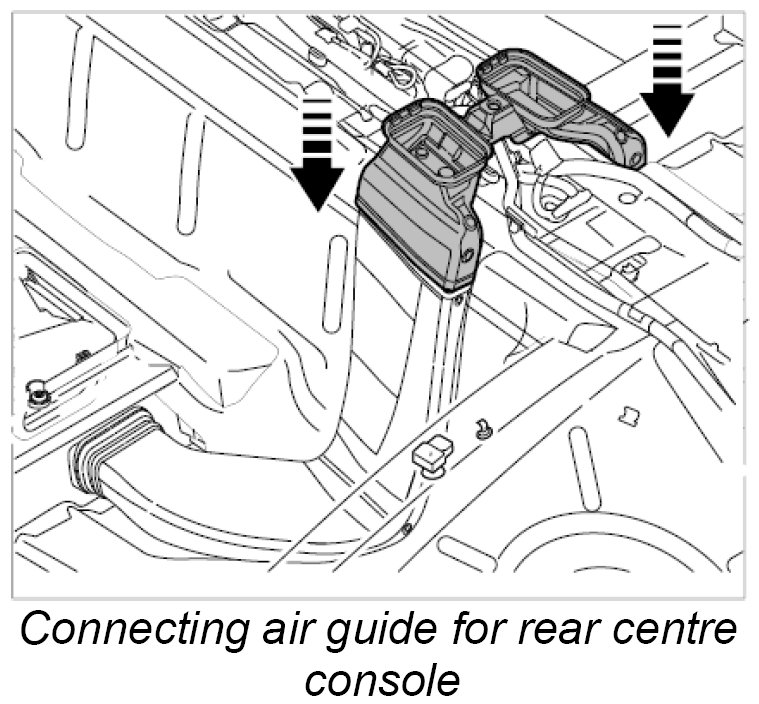 Connecting air guide for rear centre console