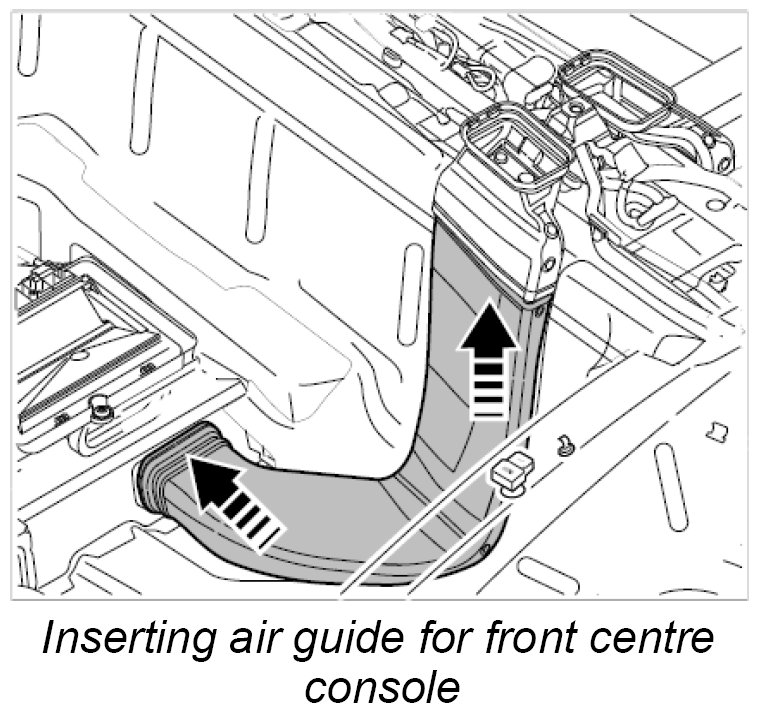 Inserting air guide for front centre console