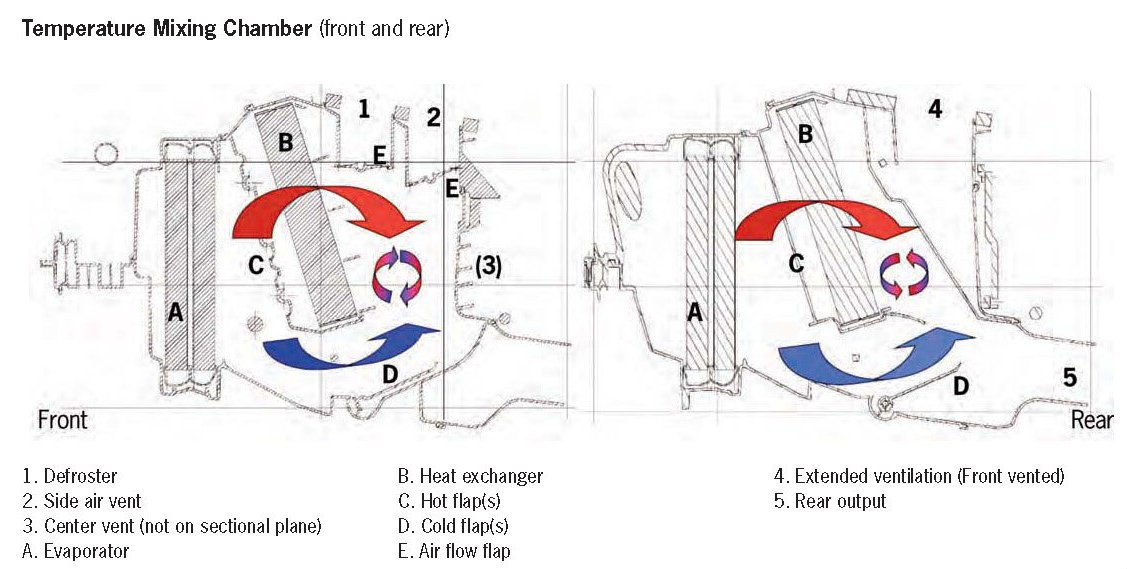 **Temperature Mixing Chamber** (front and rear)

1
2
B
E
E
C
(3)
A
D
Front

4
B
C
A
D
5
Rear

1. Defroster
2. Side air vent
3. Center vent (not on sectional plane)
A. Evaporator

B. Heat exchanger
C. Hot flap(s)
D. Cold flap(s)
E. Air flow flap

4. Extended ventilation (Front vented)
5. Rear output