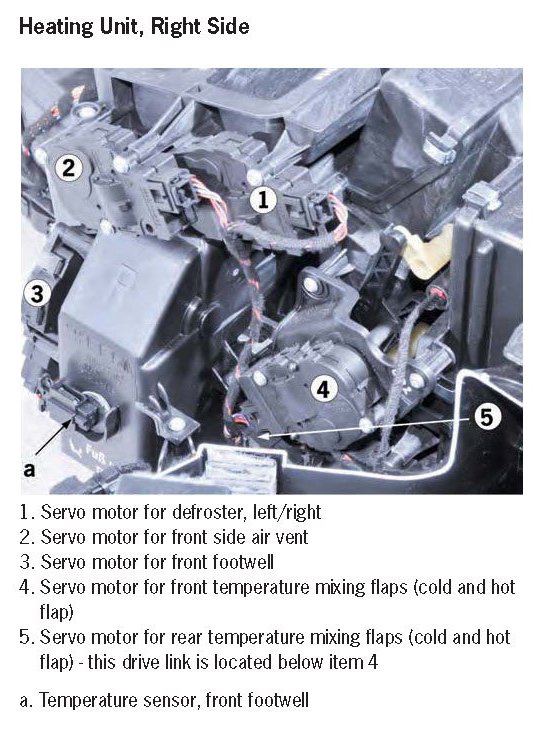 Heating Unit, Right Side

2

1

3

4

5

a

1. Servo motor for defroster, left/right
2. Servo motor for front side air vent
3. Servo motor for front footwell
4. Servo motor for front temperature mixing flaps (cold and hot flap)
5. Servo motor for rear temperature mixing flaps (cold and hot flap) - this drive link is located below item 4

a. Temperature sensor, front footwell