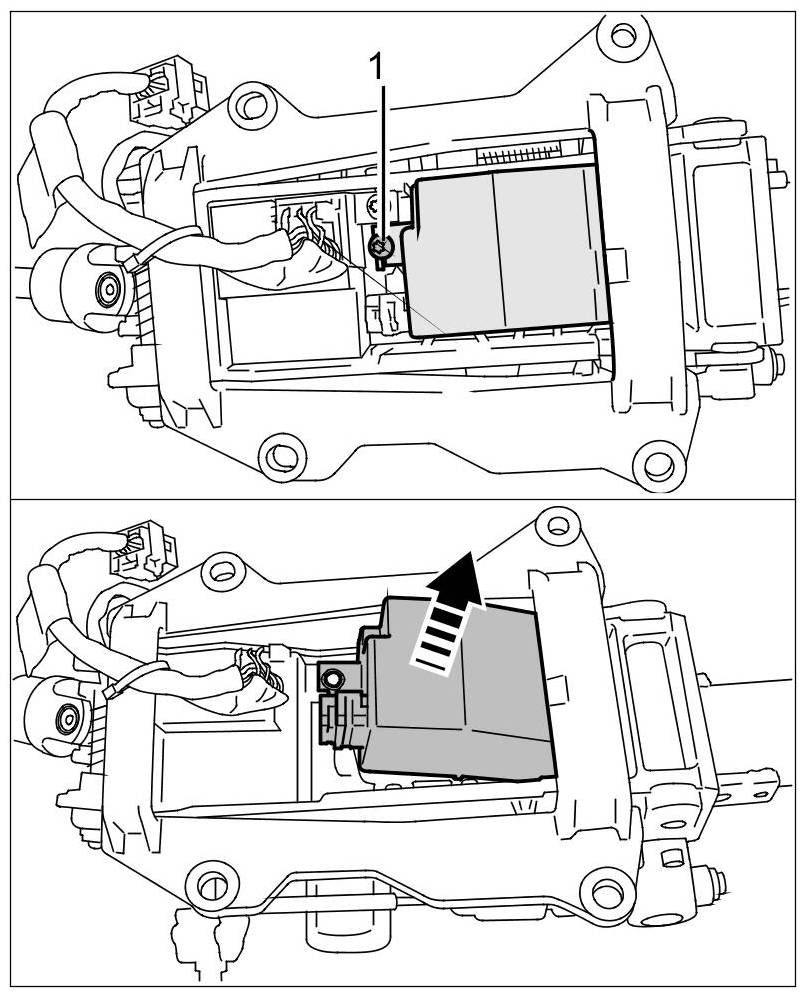 1