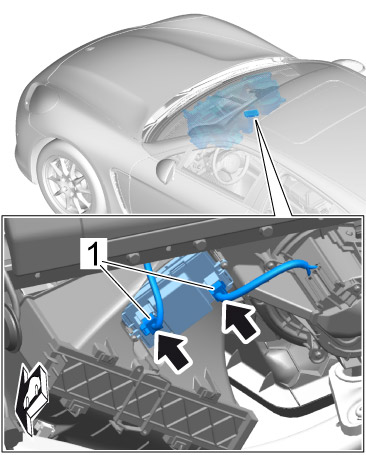 1