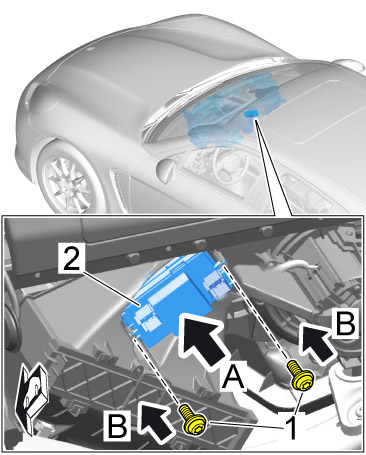 2
B
A
B
1