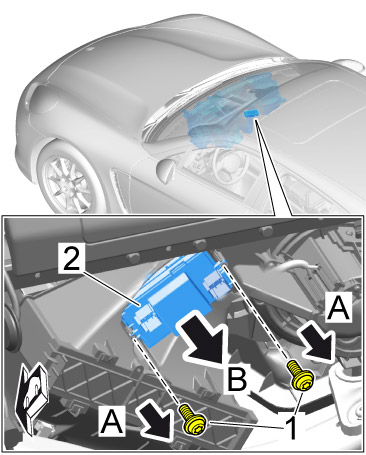 2
A
B
A
1