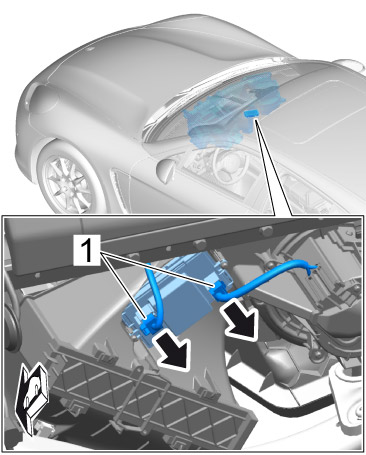 1