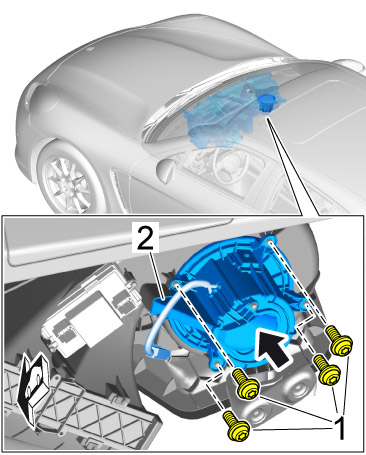 2

1