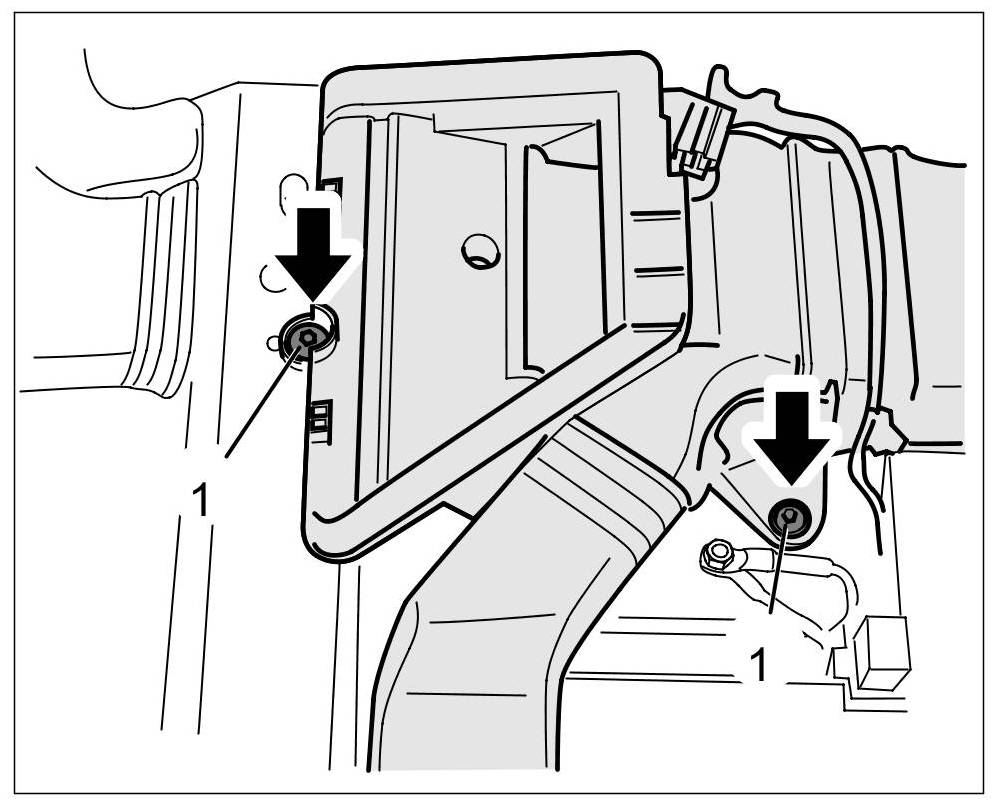 1

1