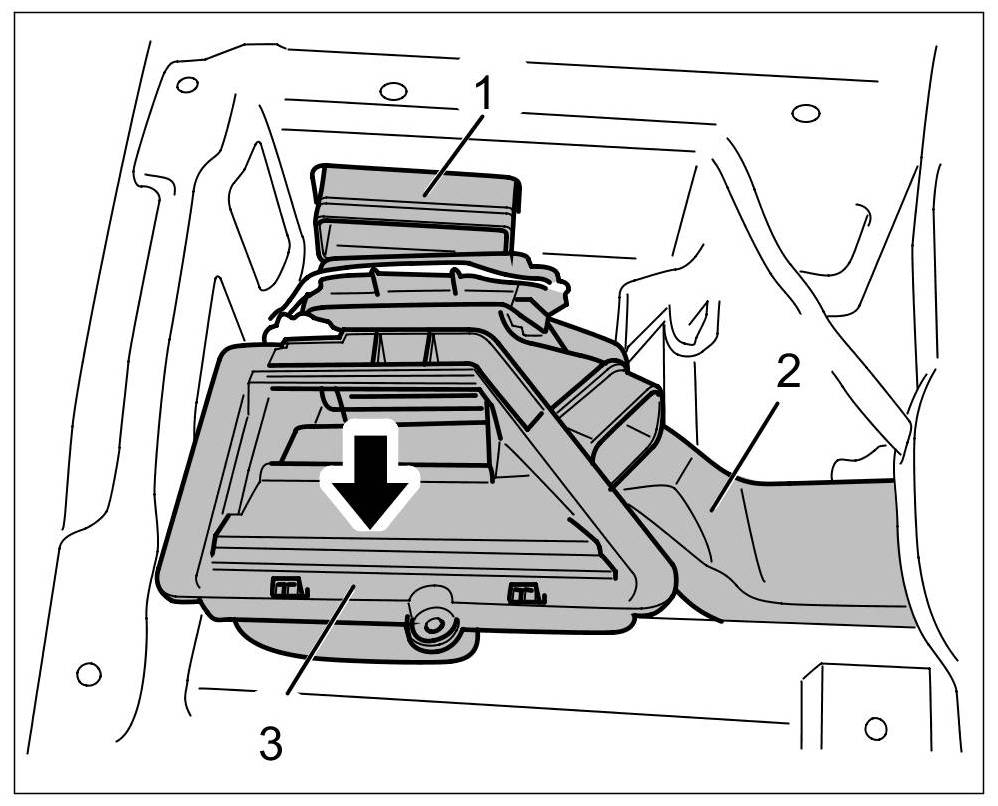 1
2
3