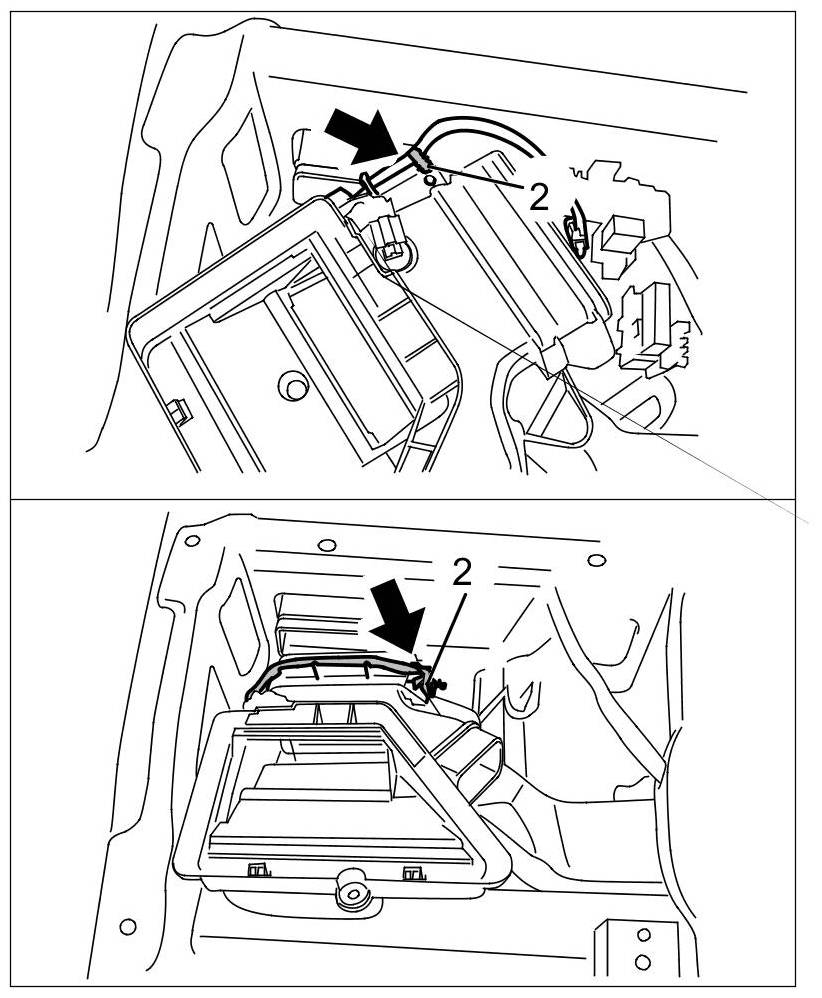 2

2