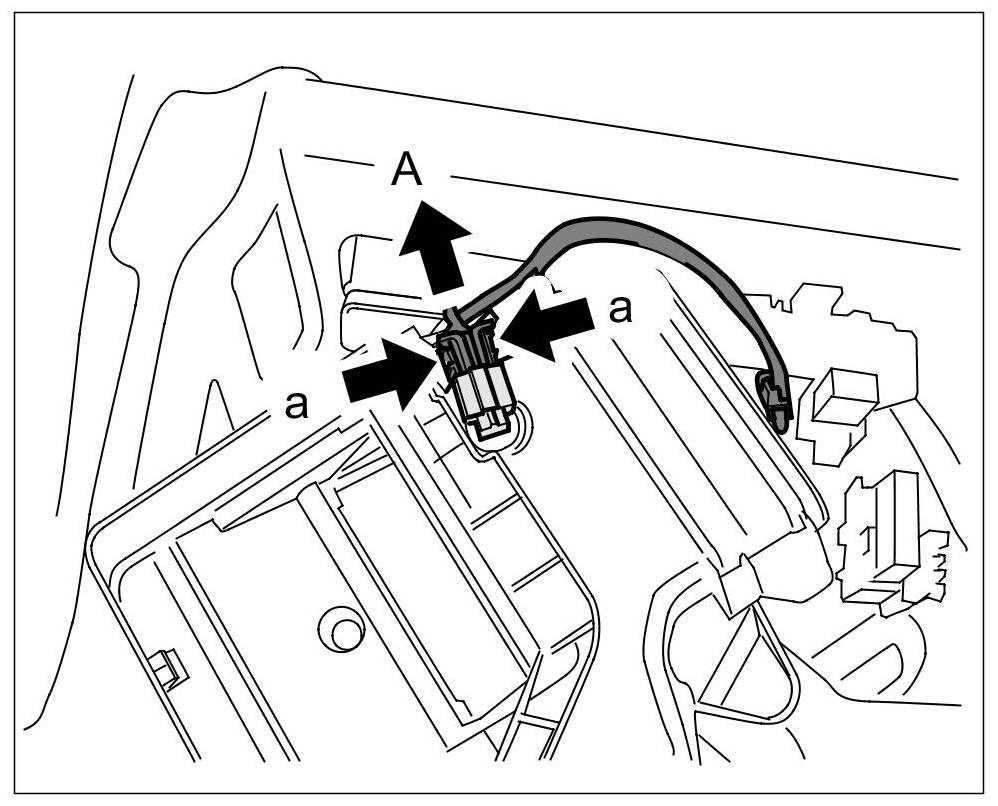 A

a

a