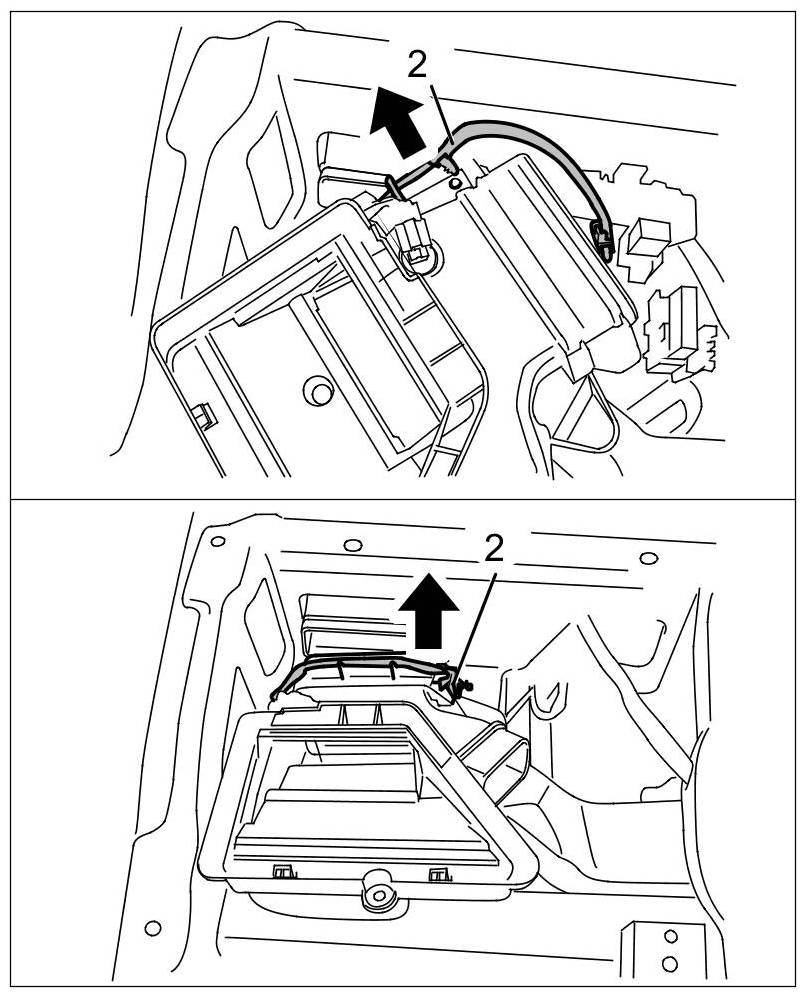 2

2