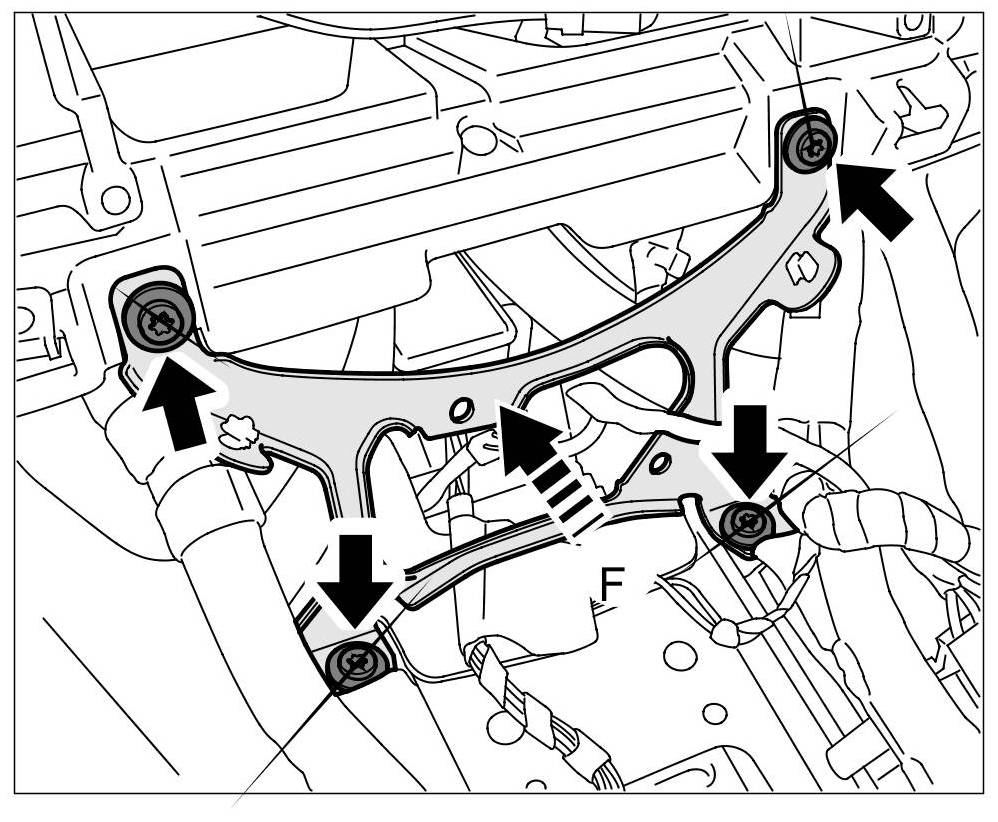 F