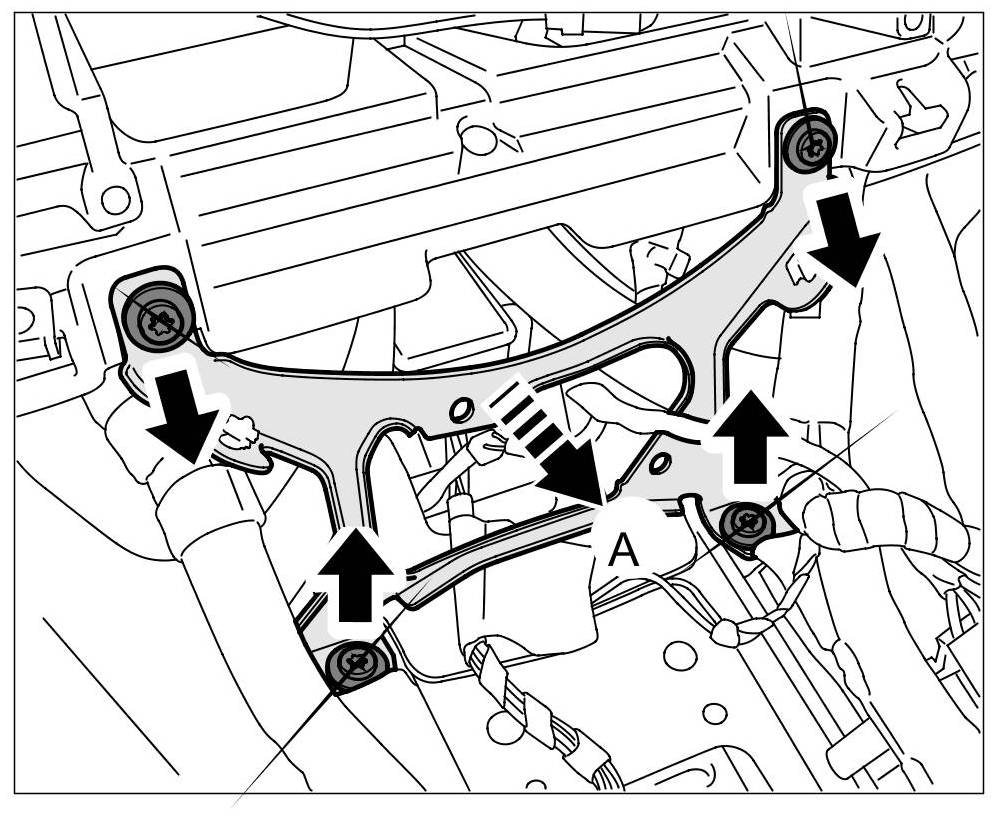 A