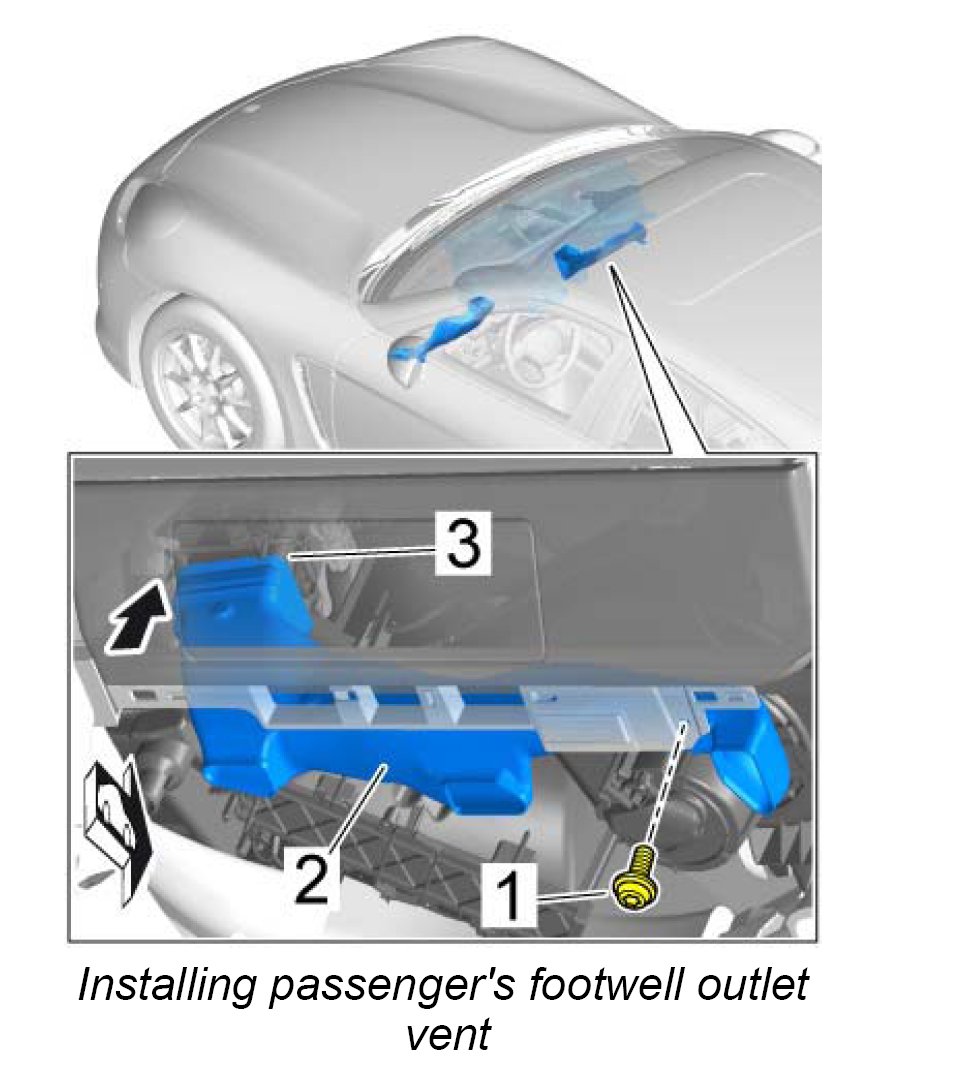 3

2

1

Installing passenger's footwell outlet vent