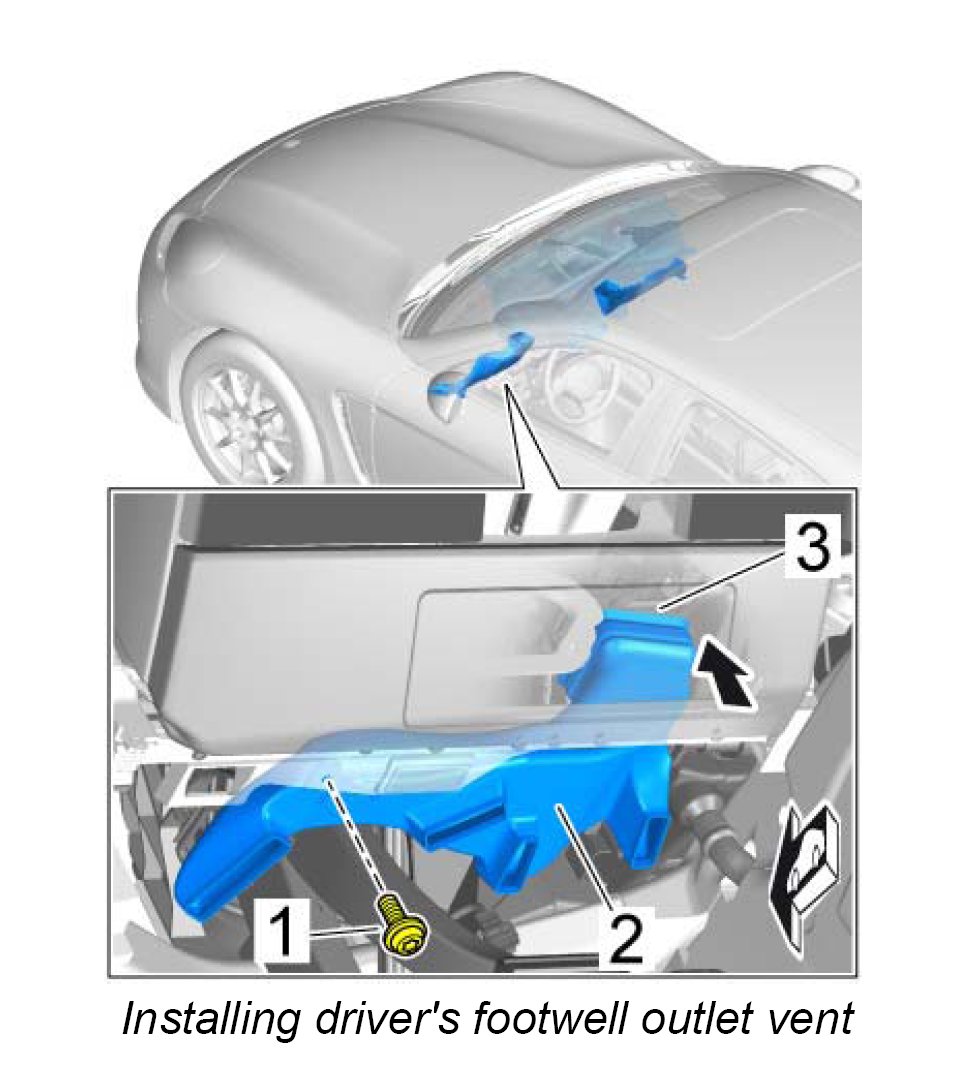 3

1

2

Installing driver's footwell outlet vent