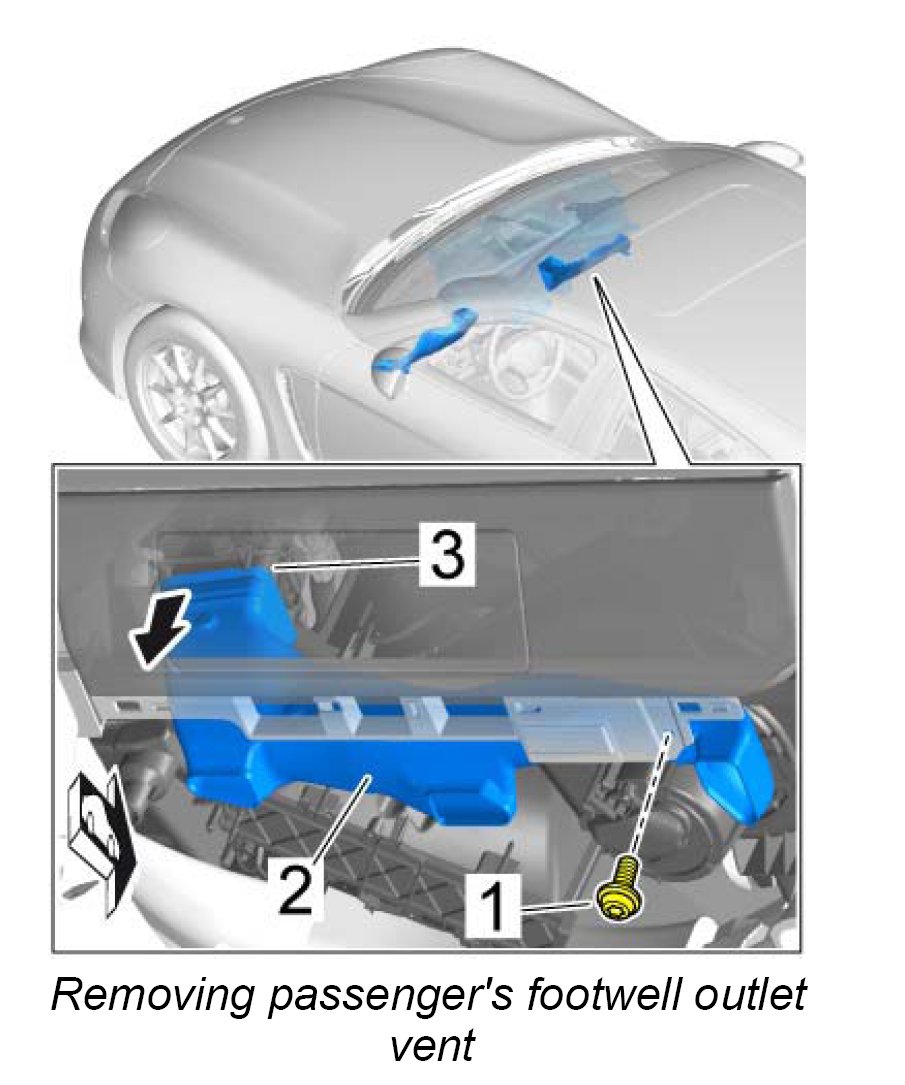 3

2

1

Removing passenger's footwell outlet vent