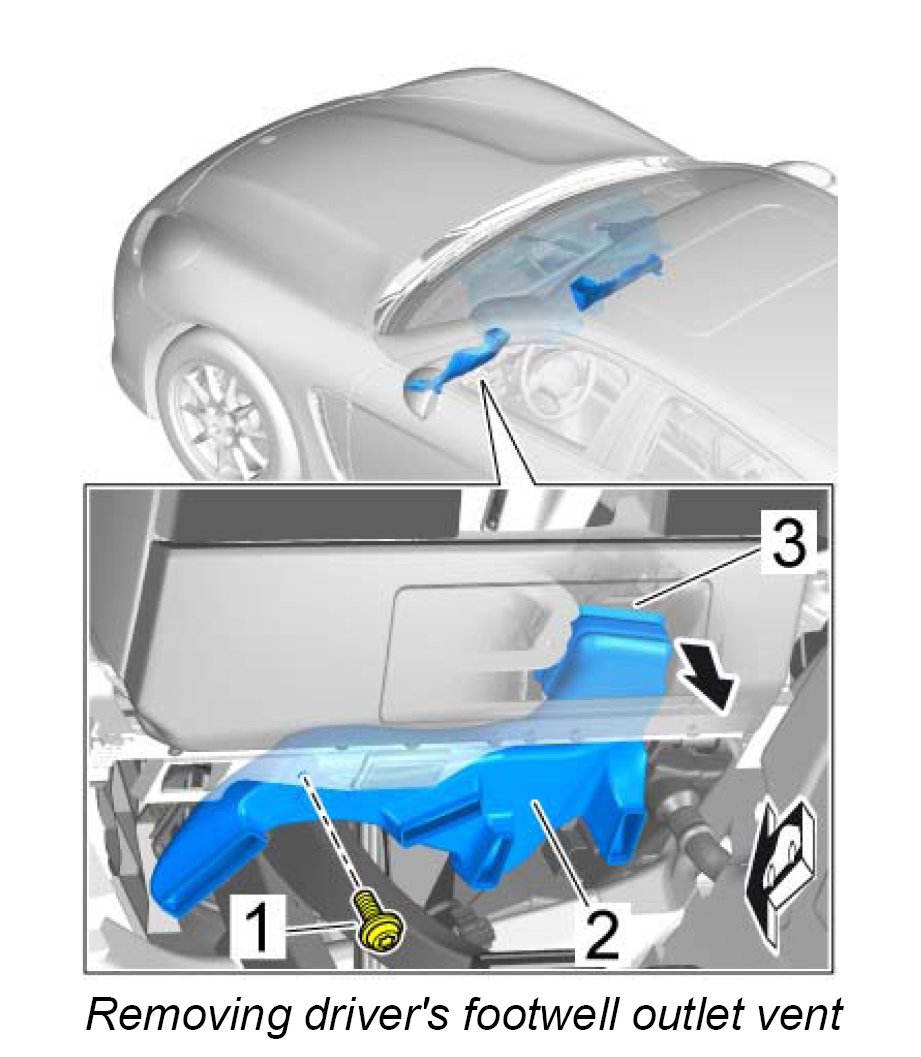 3

1

2

Removing driver's footwell outlet vent